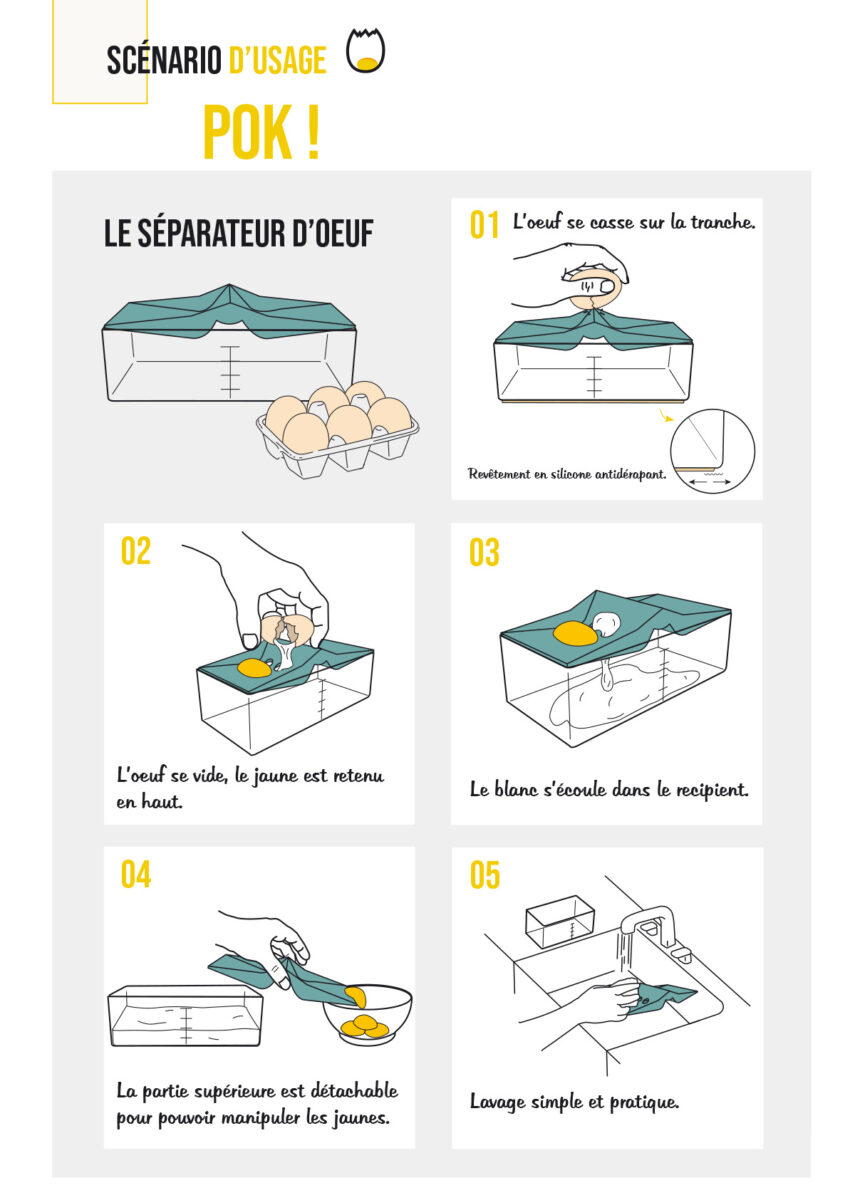 SCÉNARIO D'USAGE

POK !

LE SÉPARATEUR D'OEUF

01 L'oeuf se casse sur la tranche.

Revêtement en silicone antidérapant.

02

L'oeuf se vide, le jaune est retenu en haut.

03

Le blanc s'écoule dans le recipient.

04

La partie supérieure est détachable pour pouvoir manipuler les jaunes.

05

Lavage simple et pratique.