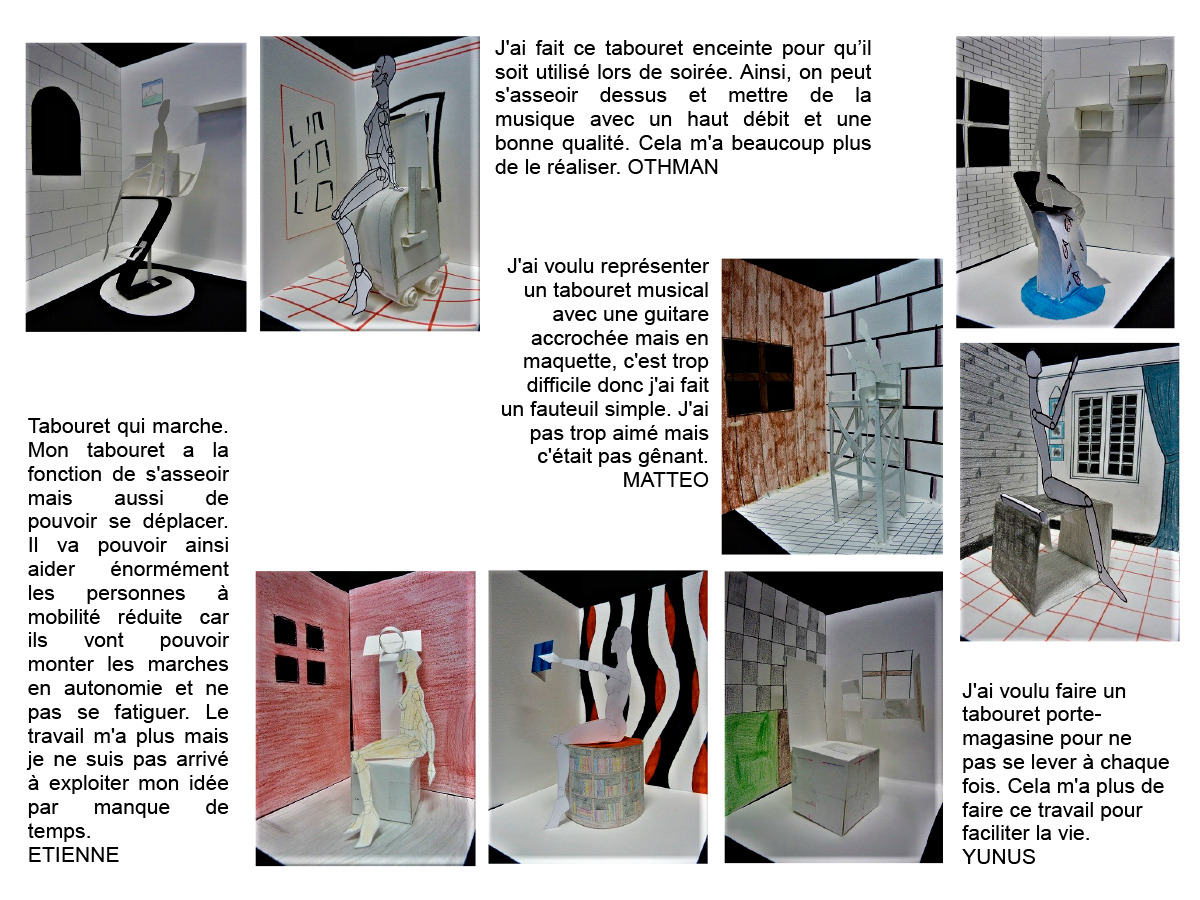 J'ai fait ce tabouret enceinte pour qu'il soit utilisé lors de soirée. Ainsi, on peut s'asseoir dessus et mettre de la musique avec un haut débit et une bonne qualité. Cela m'a beaucoup plus de le réaliser. OTHMAN

J'ai voulu représenter un tabouret musical avec une guitare accrochée mais en maquette, c'est trop difficile donc j'ai fait un fauteuil simple. J'ai pas trop aimé mais c'était pas gênant. MATTEO

Tabouret qui marche. Mon tabouret a la fonction de s'asseoir mais aussi de pouvoir se déplacer. Il va pouvoir ainsi aider énormément les personnes à mobilité réduite car ils vont pouvoir monter les marches en autonomie et ne pas se fatiguer. Le travail m'a plus mais je ne suis pas arrivé à exploiter mon idée par manque de temps.
ETIENNE

J'ai voulu faire un tabouret porte-magasine pour ne pas se lever à chaque fois. Cela m'a plus de faire ce travail pour faciliter la vie.
YUNUS